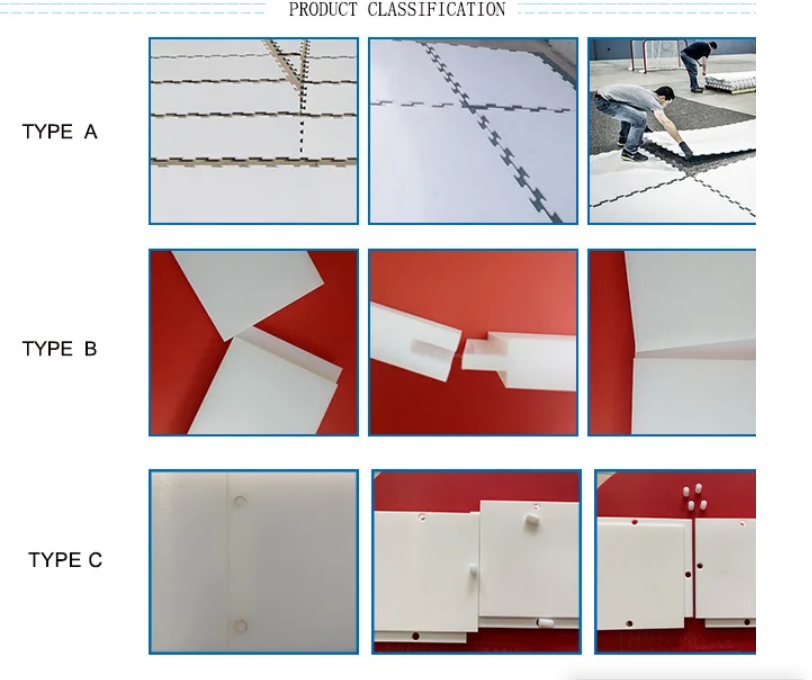 PRODUCT CLASSIFICATION

TYPE A

TYPE B

TYPE C