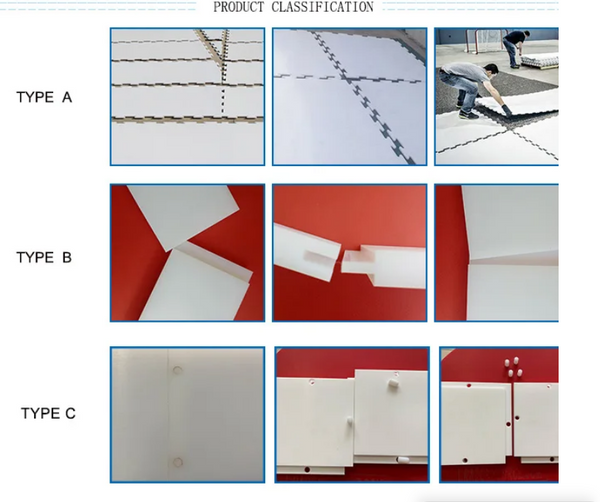 PRODUCT CLASSIFICATION

TYPE A

TYPE B

TYPE C